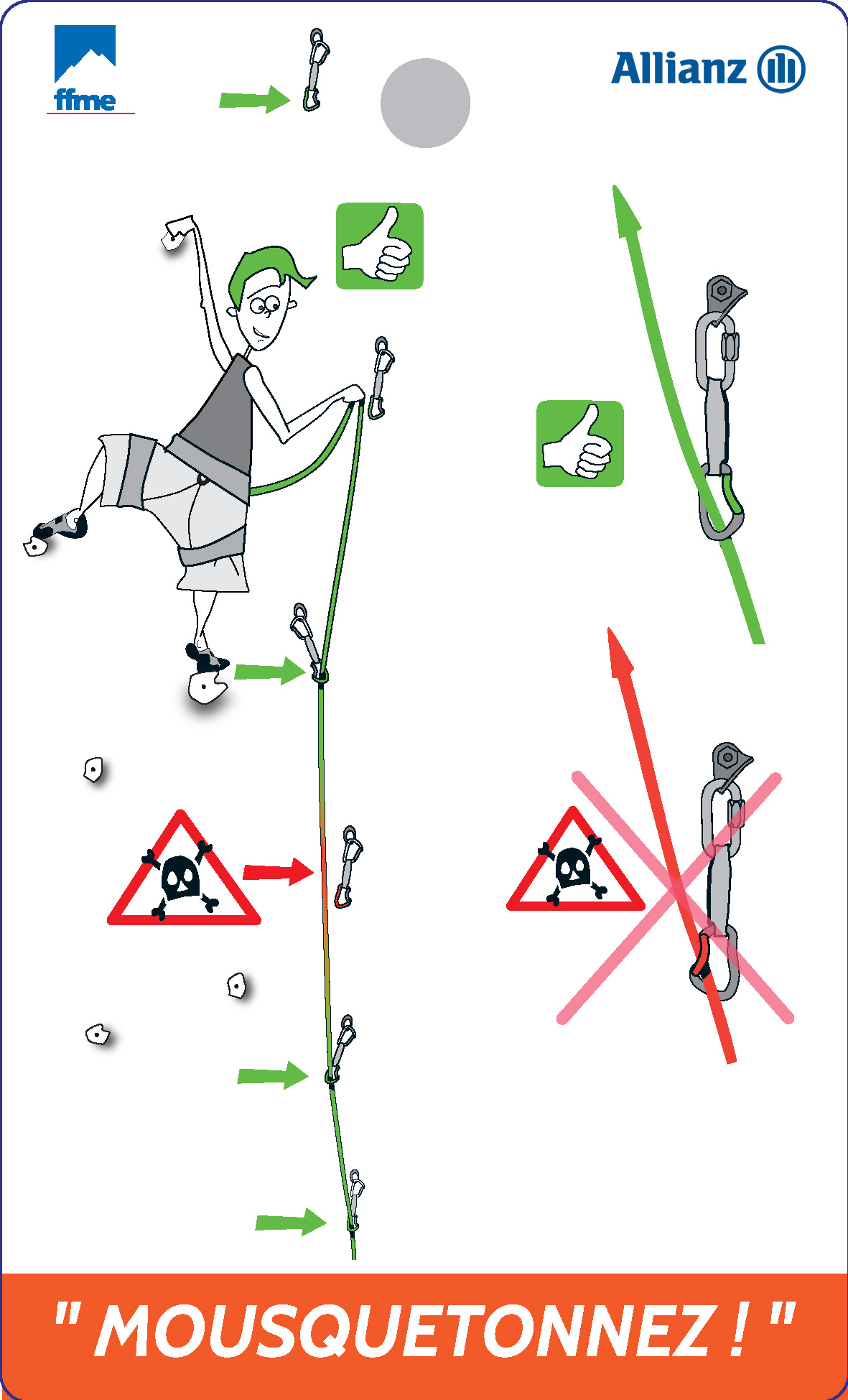 ffme

Allianz

" MOUSQUETONNEZ ! "