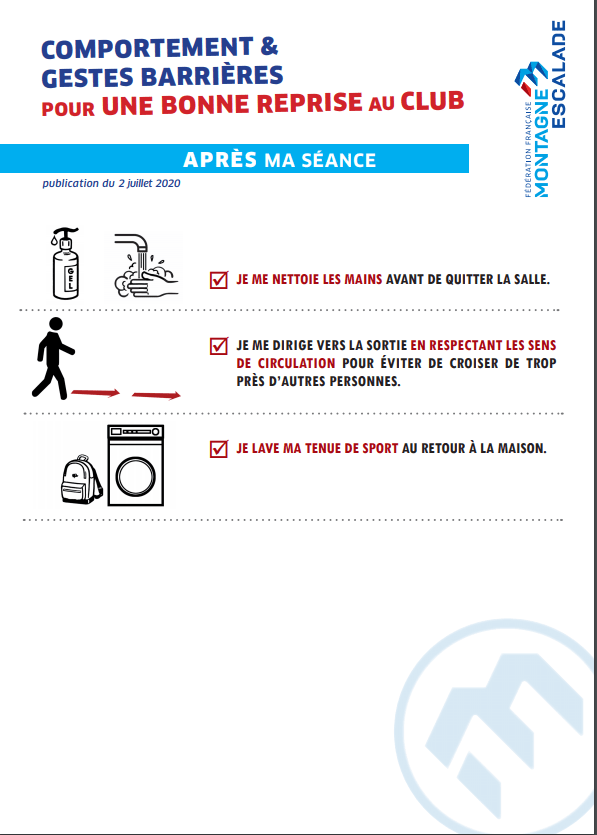 COMPORTEMENT &
GESTES BARRIÈRES
POUR UNE BONNE REPRISE AU CLUB

FÉDÉRATION FRANÇAISE
MONTAGNE
ESCALADE

APRÈS MA SÉANCE

publication du 2 juillet 2020

GEL

JE ME NETTOIE LES MAINS AVANT DE QUITTER LA SALLE.

JE ME DIRIGE VERS LA SORTIE EN RESPECTANT LES SENS DE CIRCULATION POUR ÉVITER DE CROISER DE TROP PRÈS D'AUTRES PERSONNES.

JE LAVE MA TENUE DE SPORT AU RETOUR À LA MAISON.